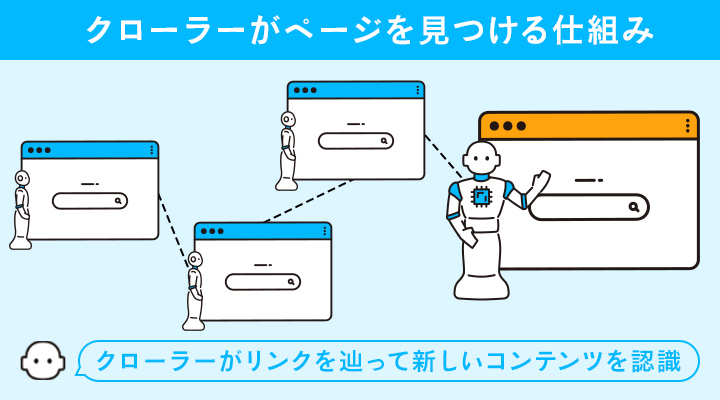 クローラーがページを見つける仕組み

クローラーがリンクを辿って新しいコンテンツを認識