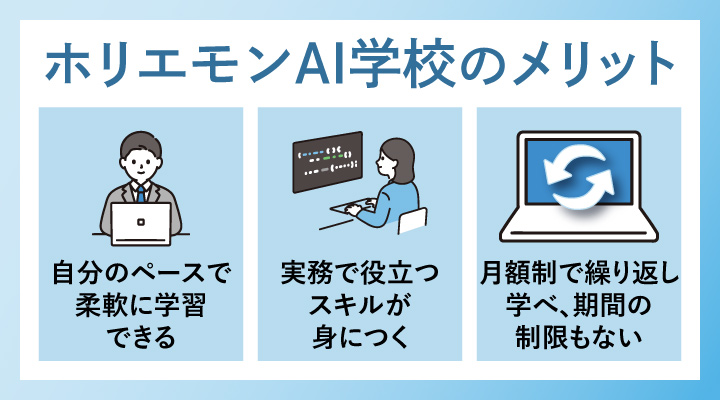 ホリエモンAI学校のメリット

自分のペースで柔軟に学習できる

実務で役立つスキルが身につく

月額制で繰り返し学べ、期間の制限もない