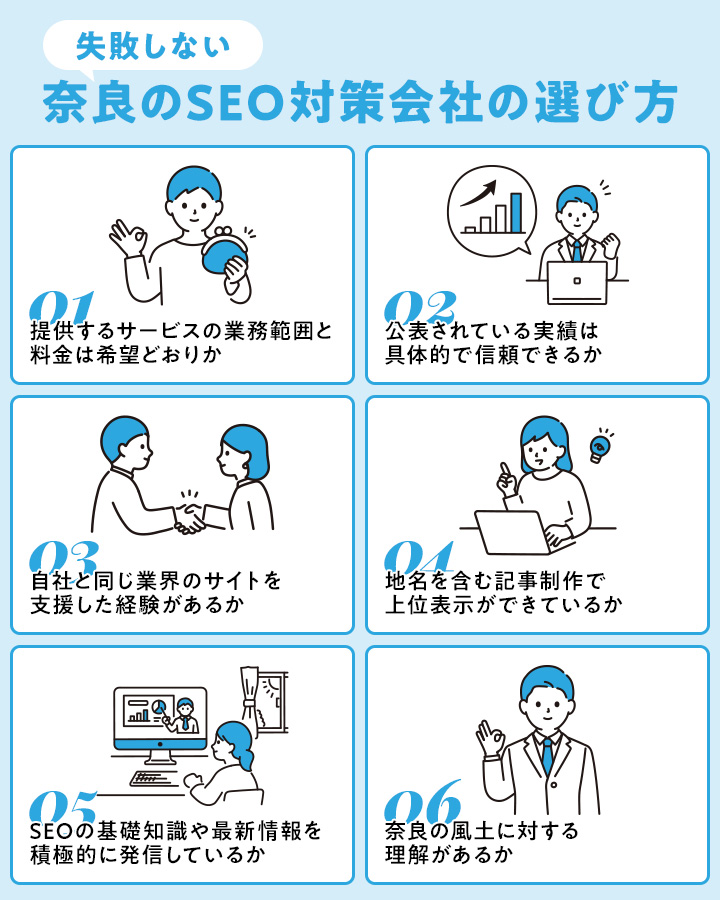 失敗しない

奈良のSEO対策会社の選び方

01
提供するサービスの業務範囲と料金は希望どおりか

02
公表されている実績は具体的で信頼できるか

03
自社と同じ業界のサイトを支援した経験があるか

04
地名を含む記事制作で上位表示ができているか

05
SEOの基礎知識や最新情報を積極的に発信しているか

06
奈良の風土に対する理解があるか